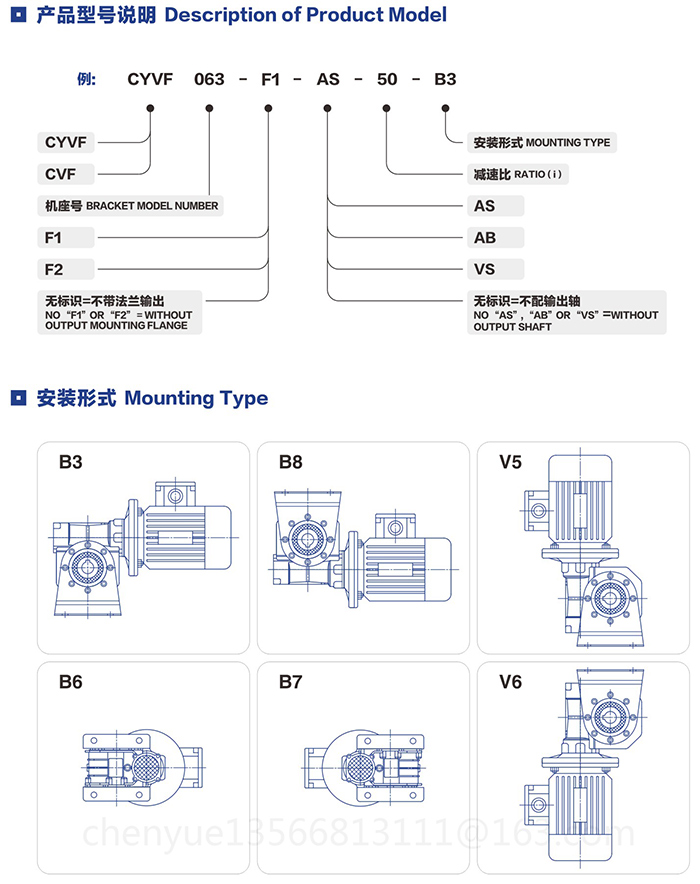 产品型号说明 Description of Product Model

例: CYVF 063 - F1 - AS - 50 - B3

CYVF

CVF

机座号 BRACKET MODEL NUMBER

F1

F2

无标识=不带法兰输出
NO "F1" OR "F2" =WITHOUT OUTPUT MOUNTING FLANGE

安装形式 MOUNTING TYPE

减速比 RATIO ( i )

AS

AB

VS

无标识=不配输出轴
NO "AS", "AB" OR "VS" =WITHOUT OUTPUT SHAFT

安装形式 Mounting Type

B3

B8

V5

B6

B7

V6

chenyue13566813111@163.com